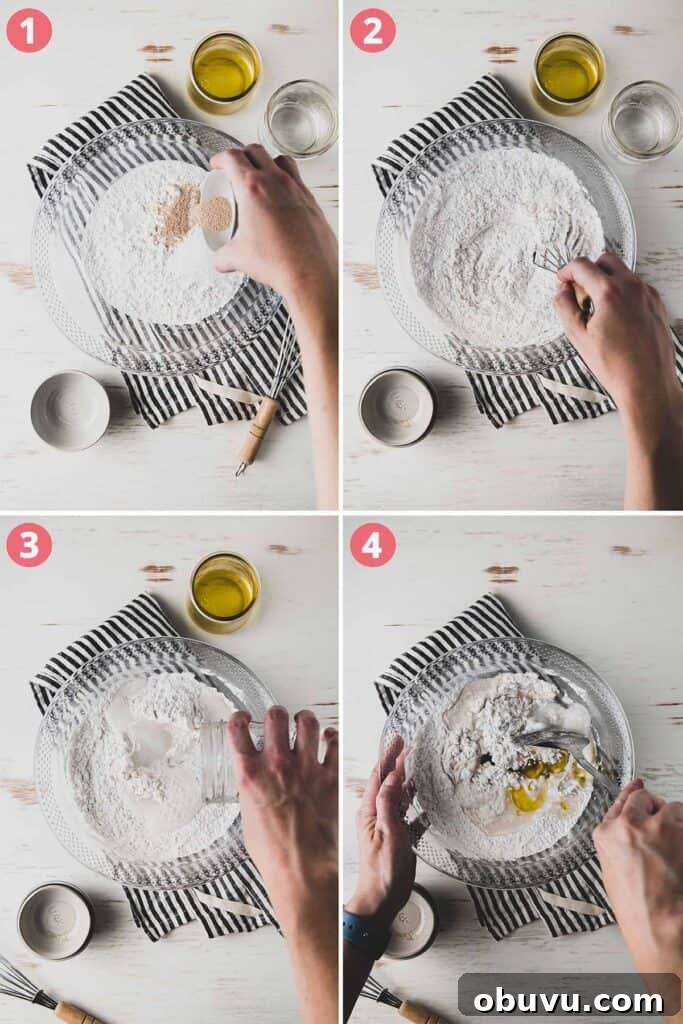 1

2

3

4

obuvu.com