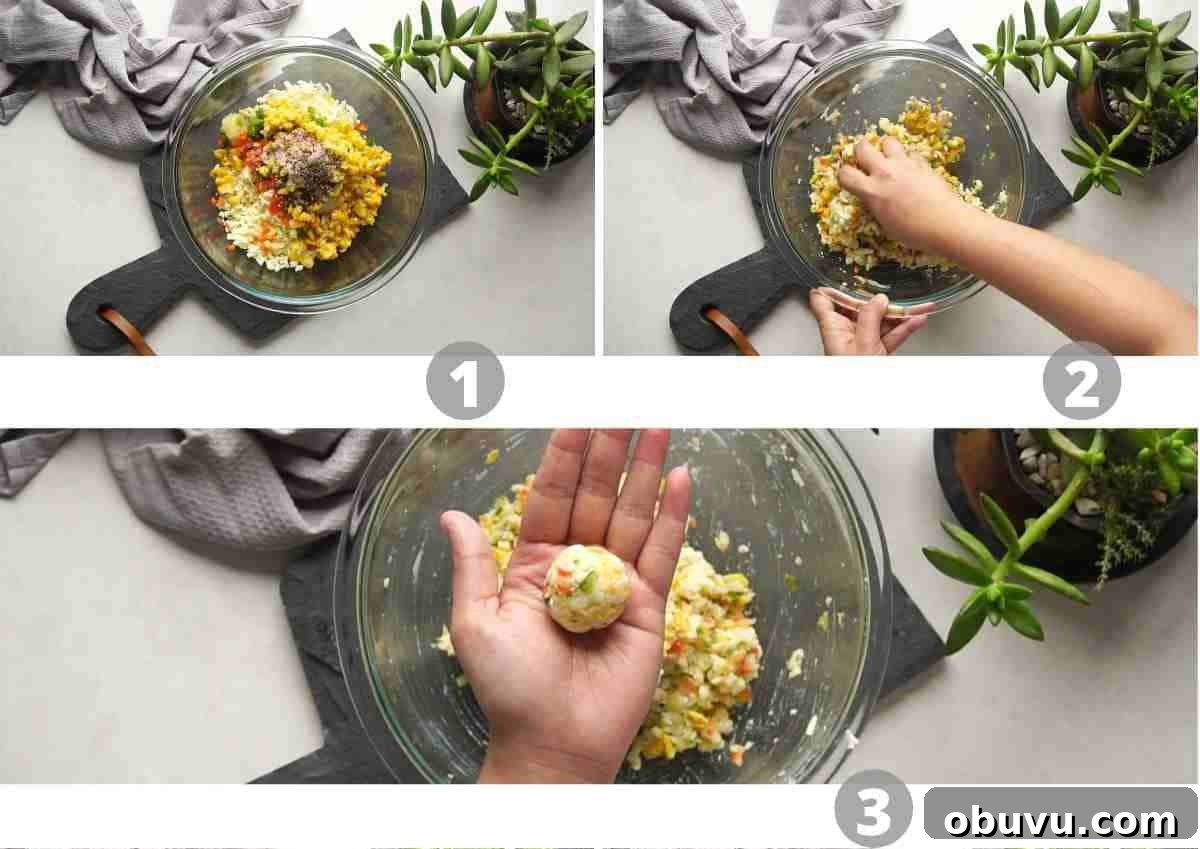 1

2

3

obuvu.com